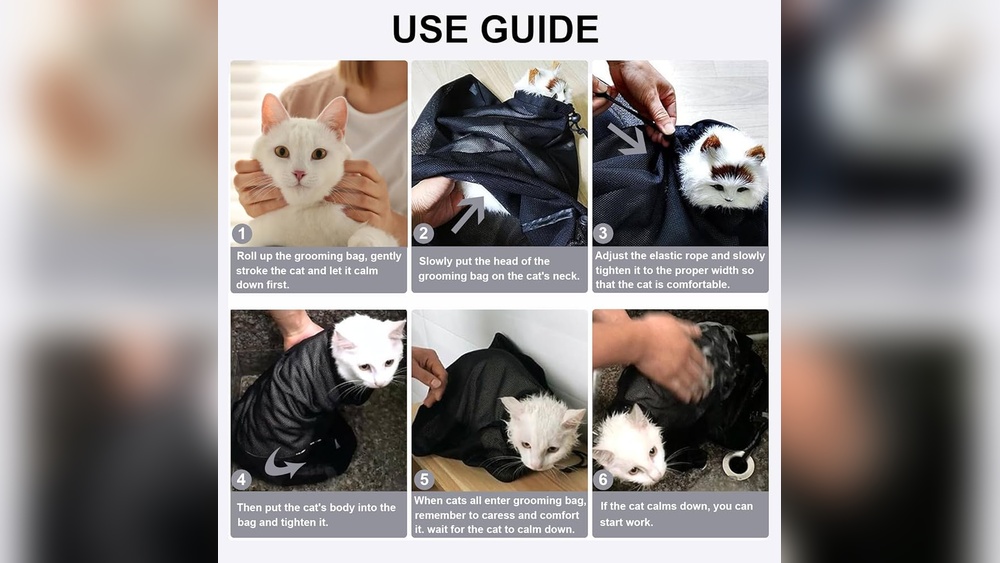 USE GUIDE

1
Roll up the grooming bag, gently stroke the cat and let it calm down first.

2
Slowly put the head of the grooming bag on the cat's neck.

3
Adjust the elastic rope and slowly tighten it to the proper width so that the cat is comfortable.

4
Then put the cat's body into the bag and tighten it.

5
When cats all enter grooming bag, remember to caress and comfort it. wait for the cat to calm down.

6
If the cat calms down, you can start work.