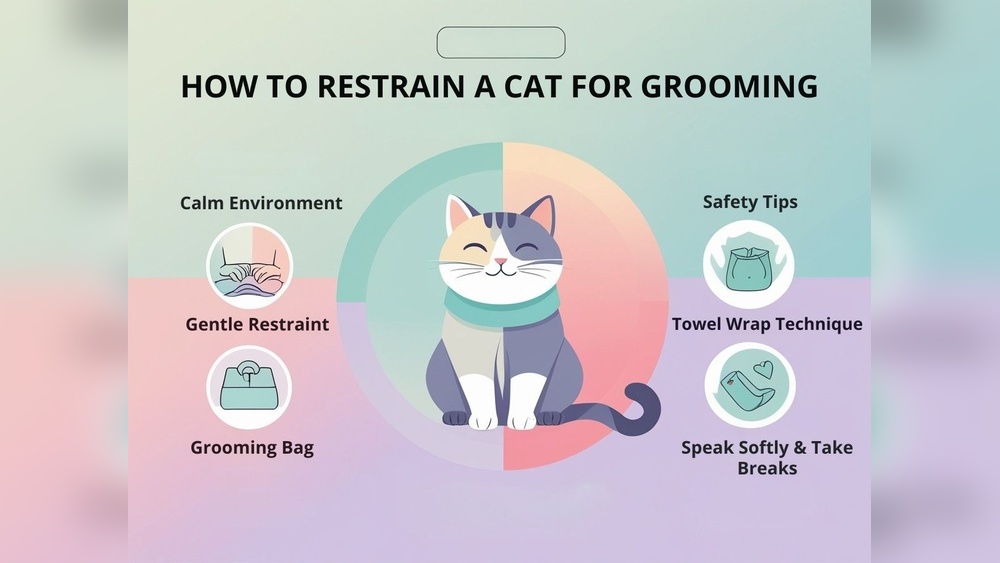 HOW TO RESTRAIN A CAT FOR GROOMING

Calm Environment

Gentle Restraint

Grooming Bag

Safety Tips

Towel Wrap Technique

Speak Softly & Take Breaks